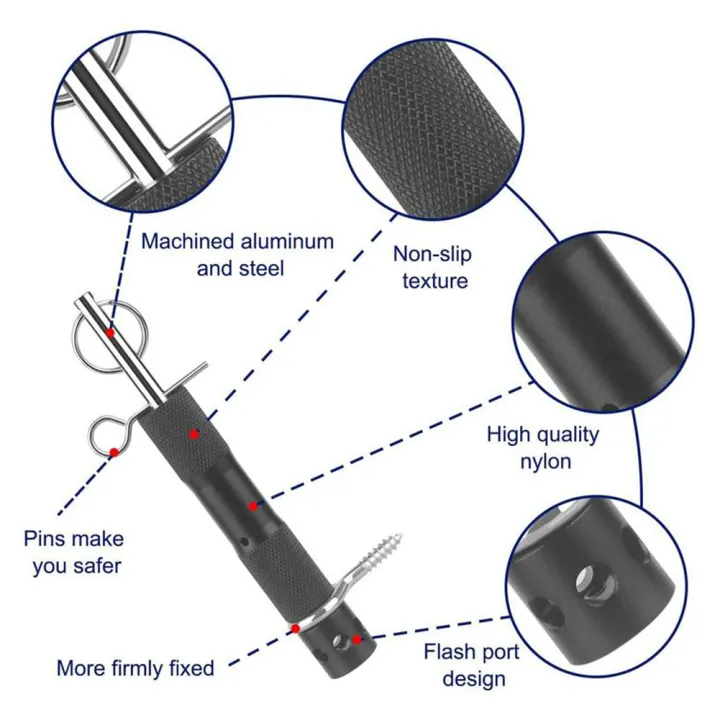 Machined aluminum and steel

Non-slip texture

High quality nylon

Pins make you safer

More firmly fixed

Flash port design