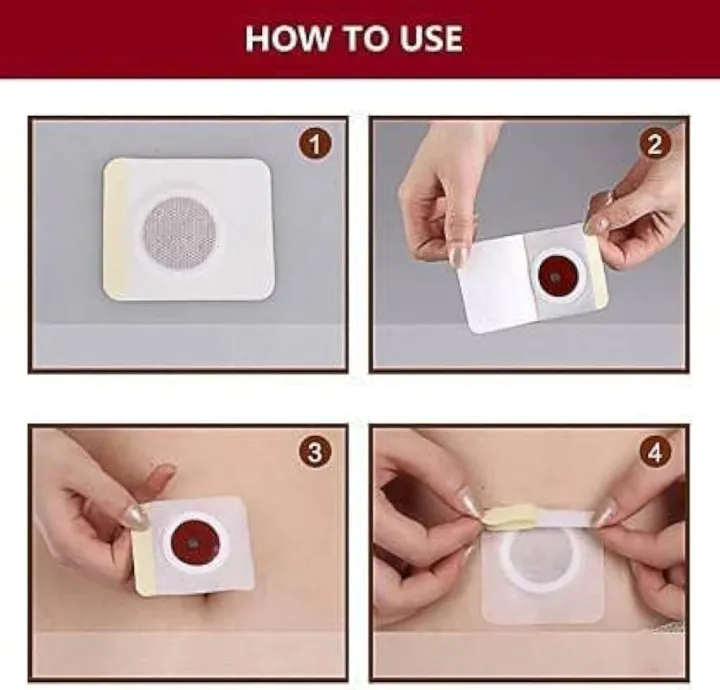 HOW TO USE

1

2

3

4