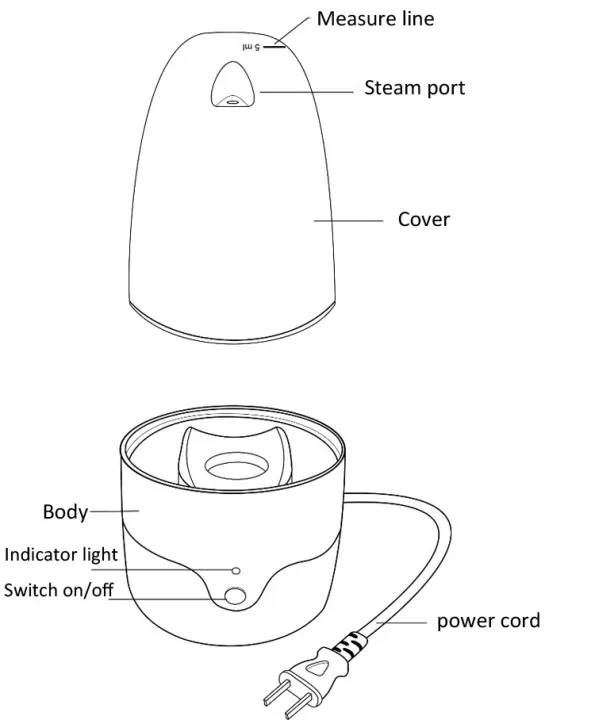 Measure line
5 ml
Steam port
Cover
Body
Indicator light
Switch on/off
power cord