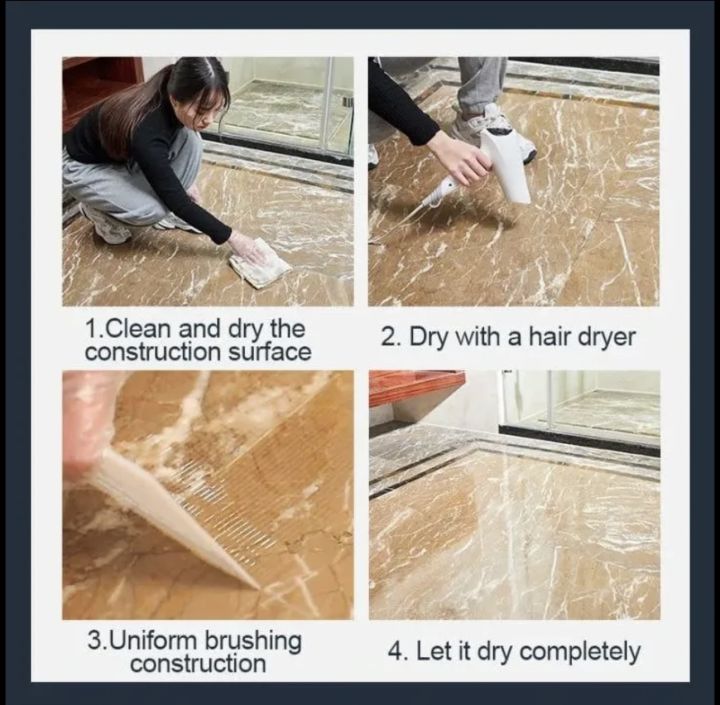 1.Clean and dry the construction surface

2. Dry with a hair dryer

3.Uniform brushing construction

4. Let it dry completely