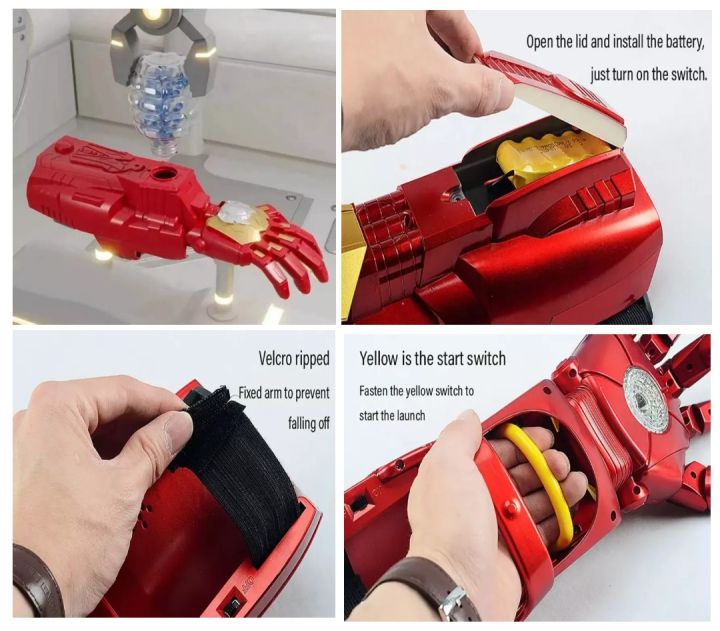 Open the lid and install the battery, just turn on the switch.

Velcro ripped

Fixed arm to prevent falling off

Yellow is the start switch

Fasten the yellow switch to start the launch