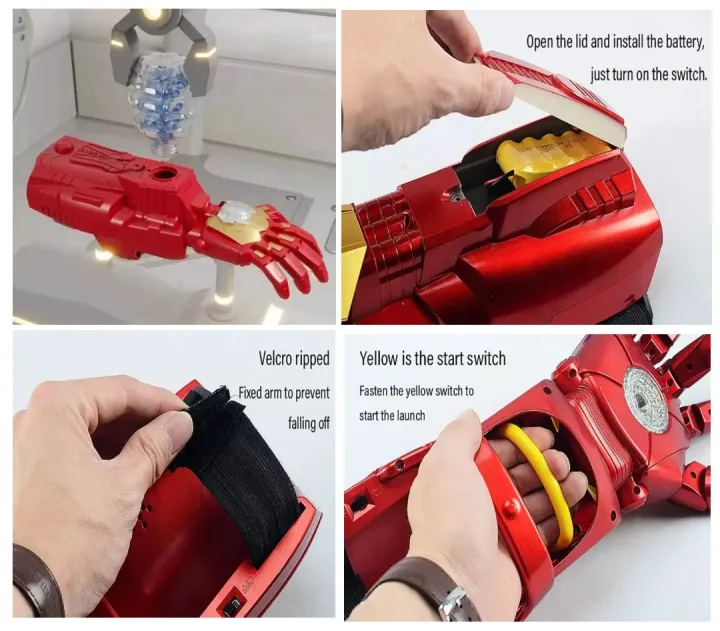 Open the lid and install the battery, just turn on the switch.

Velcro ripped

Fixed arm to prevent falling off

Yellow is the start switch

Fasten the yellow switch to start the launch