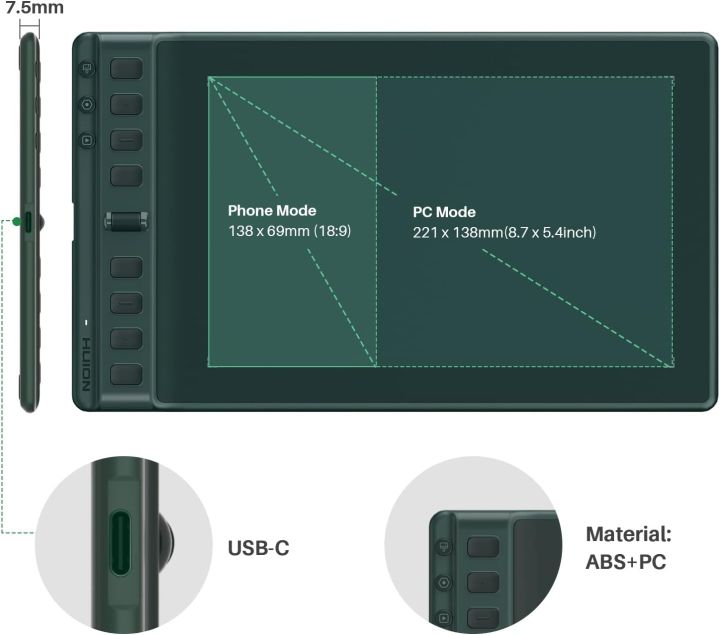 7.5mm

HUION

Phone Mode
138 x 69mm (18:9)

PC Mode
221 x 138mm(8.7 x 5.4inch)

USB-C

Material:
ABS+PC