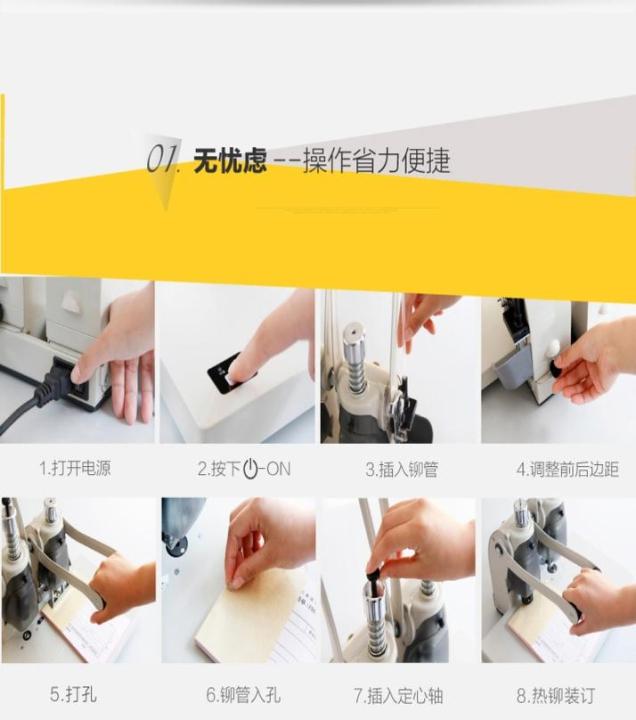 01. 无忧虑 --操作省力便捷

1.打开电源

2.按下⏻-ON

3.插入铆管

4.调整前后边距

5.打孔

6.铆管入孔

7.插入定心轴

8.热铆装订