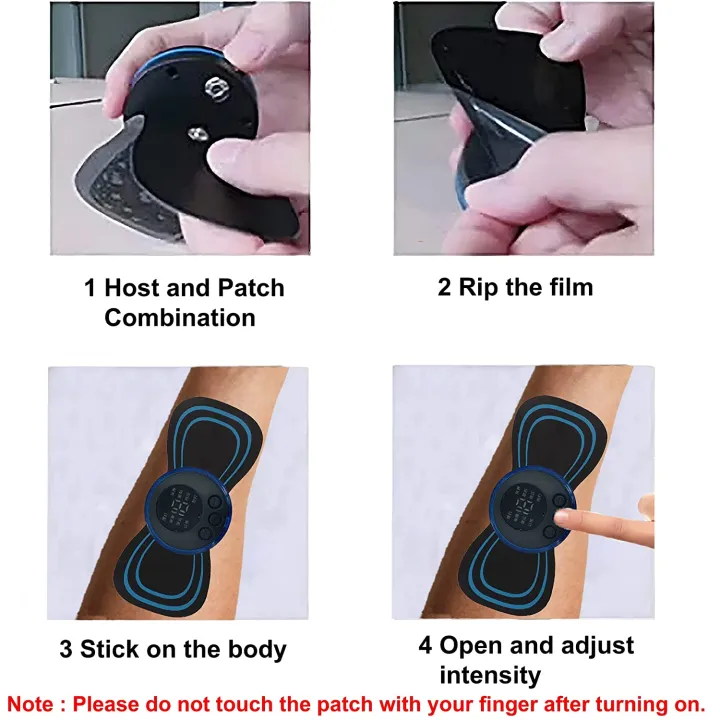 1 Host and Patch Combination

2 Rip the film

3 Stick on the body

4 Open and adjust intensity

Note : Please do not touch the patch with your finger after turning on.