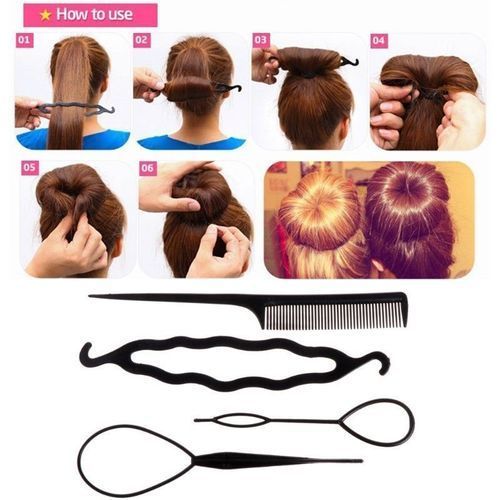 ★ How to use

01

02

03

04

05

06