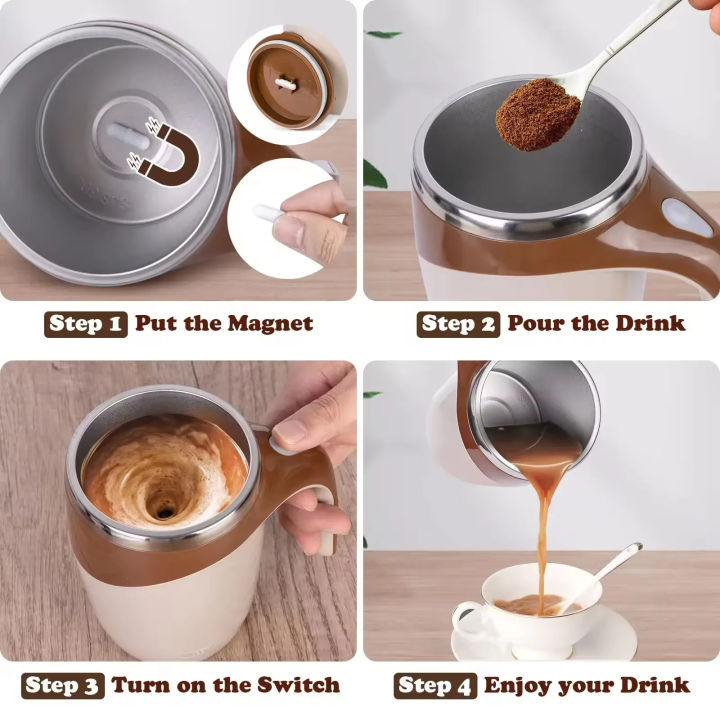 Step 1 Put the Magnet

Step 2 Pour the Drink

Step 3 Turn on the Switch

Step 4 Enjoy your Drink