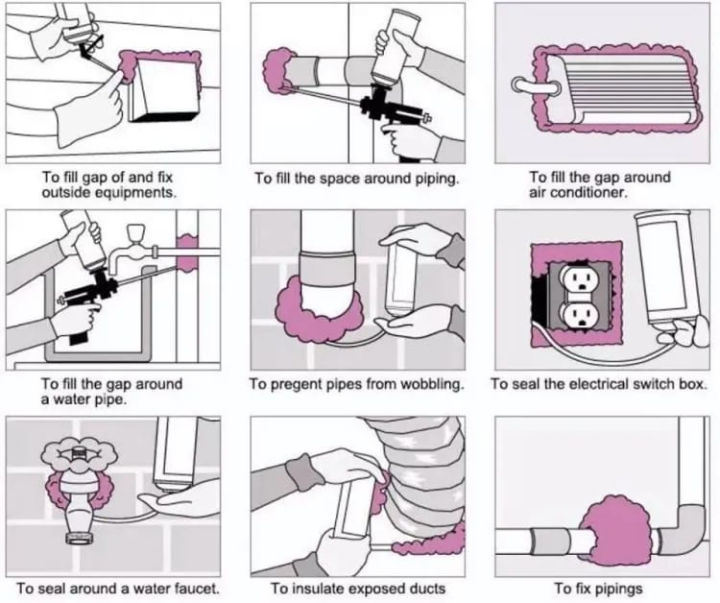 To fill gap of and fix outside equipments.

To fill the space around piping.

To fill the gap around air conditioner.

To fill the gap around a water pipe.

To pregent pipes from wobbling.

To seal the electrical switch box.

To seal around a water faucet.

To insulate exposed ducts

To fix pipings