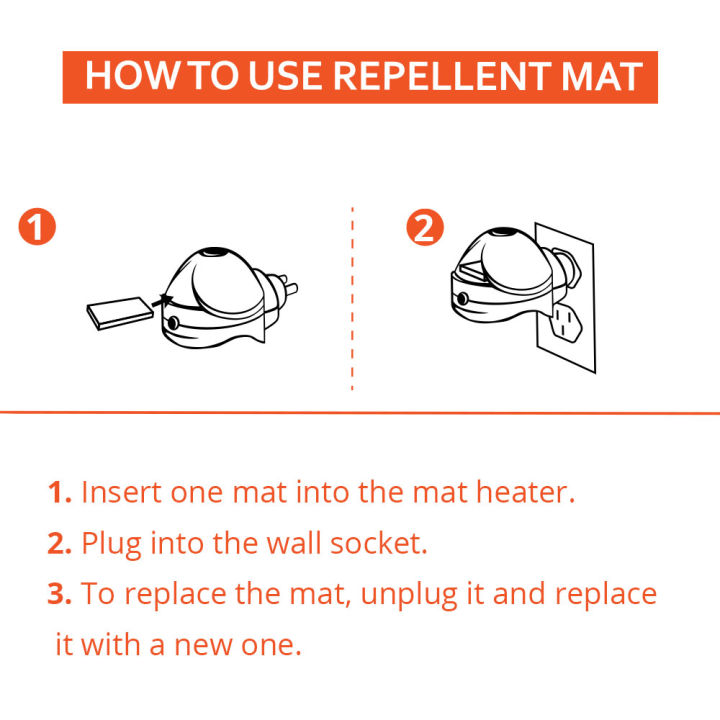 HOW TO USE REPELLENT MAT

1

2

1. Insert one mat into the mat heater.

2. Plug into the wall socket.

3. To replace the mat, unplug it and replace it with a new one.