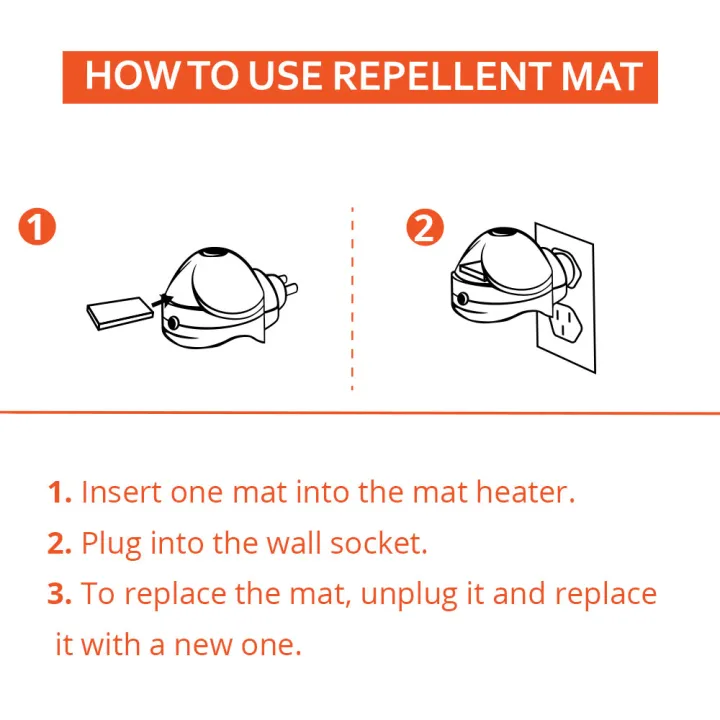 HOW TO USE REPELLENT MAT

1

2

1. Insert one mat into the mat heater.

2. Plug into the wall socket.

3. To replace the mat, unplug it and replace it with a new one.