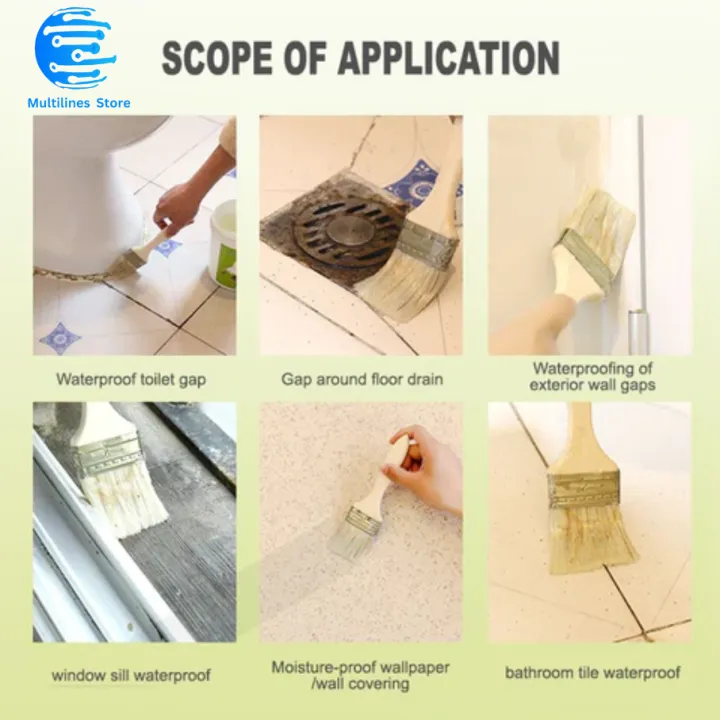 Multilines Store

SCOPE OF APPLICATION

Waterproof toilet gap

Gap around floor drain

Waterproofing of exterior wall gaps

window sill waterproof

Moisture-proof wallpaper /wall covering

bathroom tile waterproof