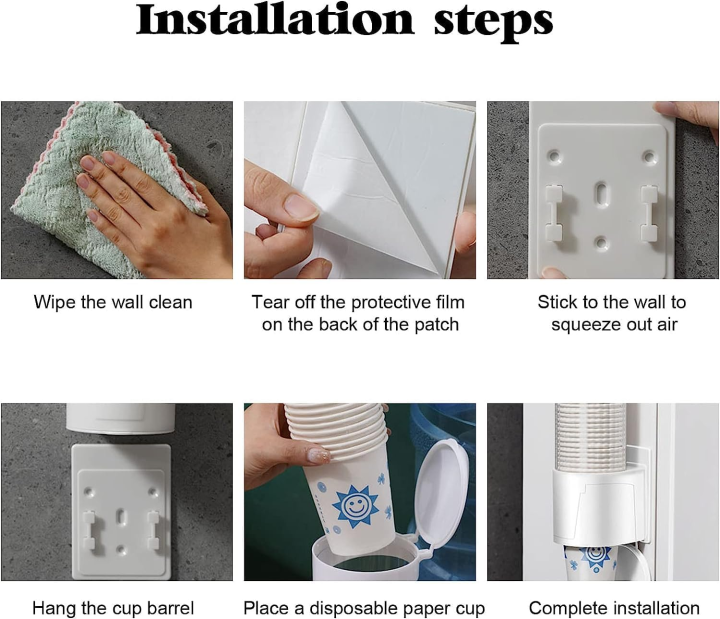 Installation steps

Wipe the wall clean

Tear off the protective film on the back of the patch

Stick to the wall to squeeze out air

Hang the cup barrel

Place a disposable paper cup

Complete installation