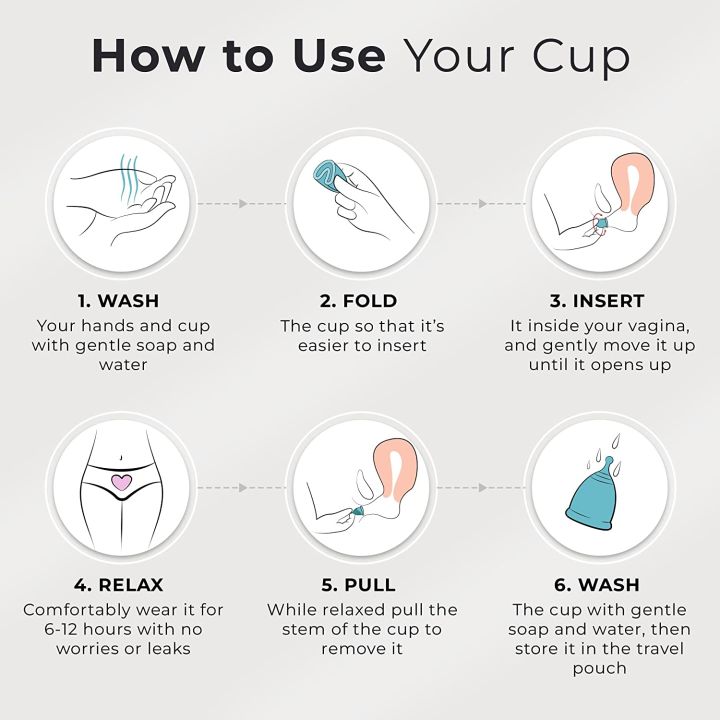 How to Use Your Cup

1. WASH
Your hands and cup with gentle soap and water

2. FOLD
The cup so that it's easier to insert

3. INSERT
It inside your vagina, and gently move it up until it opens up

4. RELAX
Comfortably wear it for 6-12 hours with no worries or leaks

5. PULL
While relaxed pull the stem of the cup to remove it

6. WASH
The cup with gentle soap and water, then store it in the travel pouch