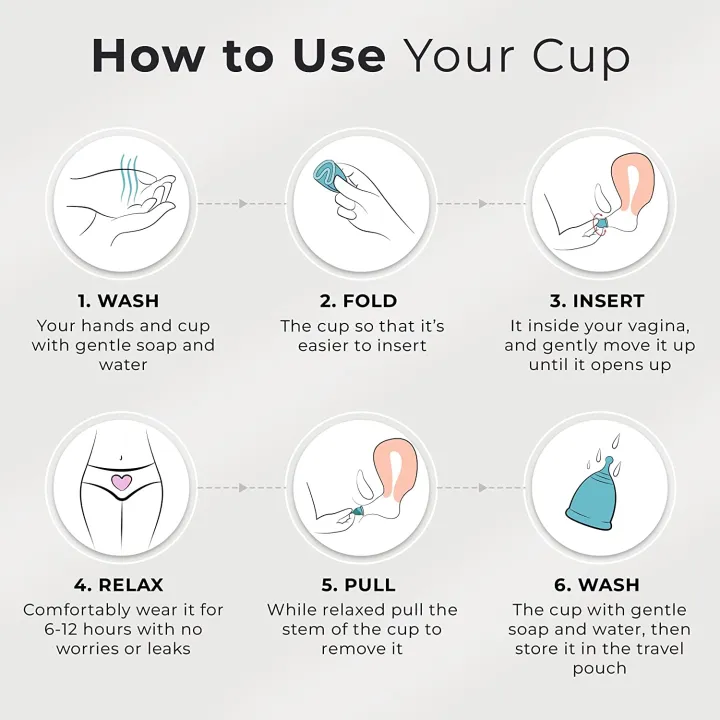 How to Use Your Cup

1. WASH
Your hands and cup with gentle soap and water

2. FOLD
The cup so that it's easier to insert

3. INSERT
It inside your vagina, and gently move it up until it opens up

4. RELAX
Comfortably wear it for 6-12 hours with no worries or leaks

5. PULL
While relaxed pull the stem of the cup to remove it

6. WASH
The cup with gentle soap and water, then store it in the travel pouch