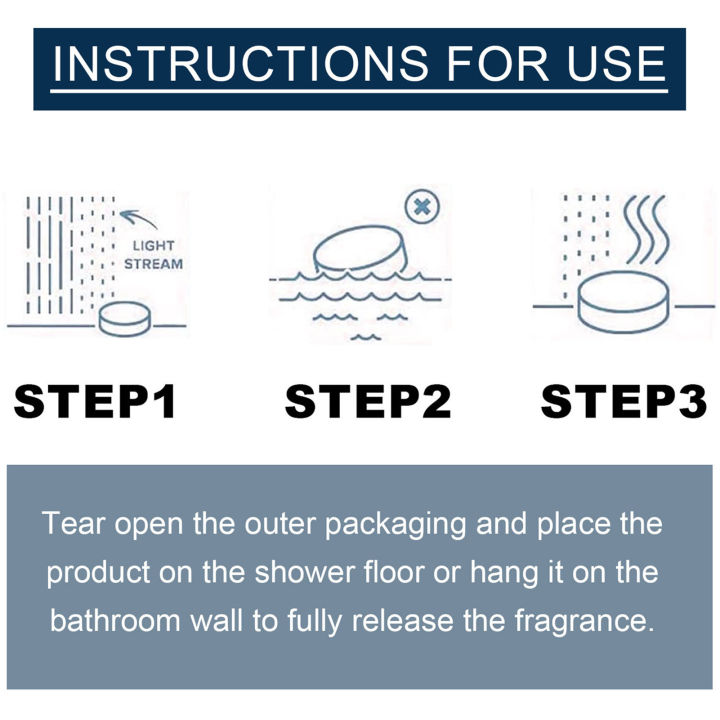 INSTRUCTIONS FOR USE

LIGHT STREAM

STEP1

STEP2

STEP3

Tear open the outer packaging and place the product on the shower floor or hang it on the bathroom wall to fully release the fragrance.