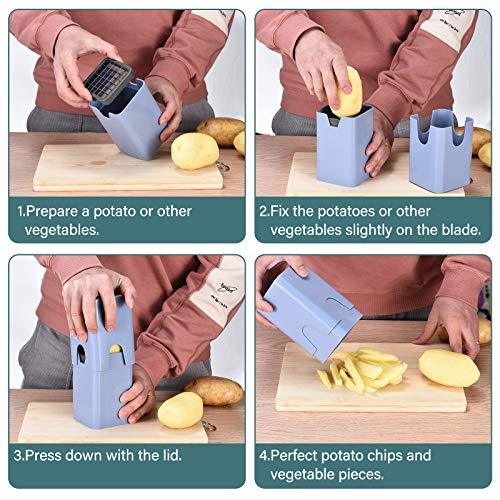 1.Prepare a potato or other vegetables.

2.Fix the potatoes or other vegetables slightly on the blade.

3.Press down with the lid.

4.Perfect potato chips and vegetable pieces.