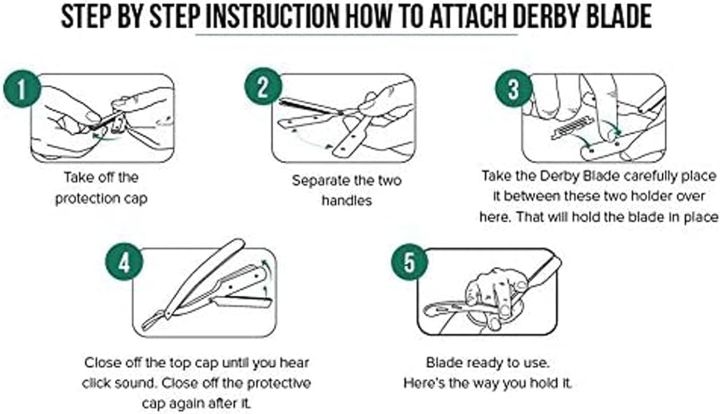 STEP BY STEP INSTRUCTION HOW TO ATTACH DERBY BLADE

1
Take off the protection cap

2
Separate the two handles

3
Take the Derby Blade carefully place it between these two holder over here. That will hold the blade in place

4
Close off the top cap until you hear click sound. Close off the protective cap again after it.

5
Blade ready to use. Here's the way you hold it.