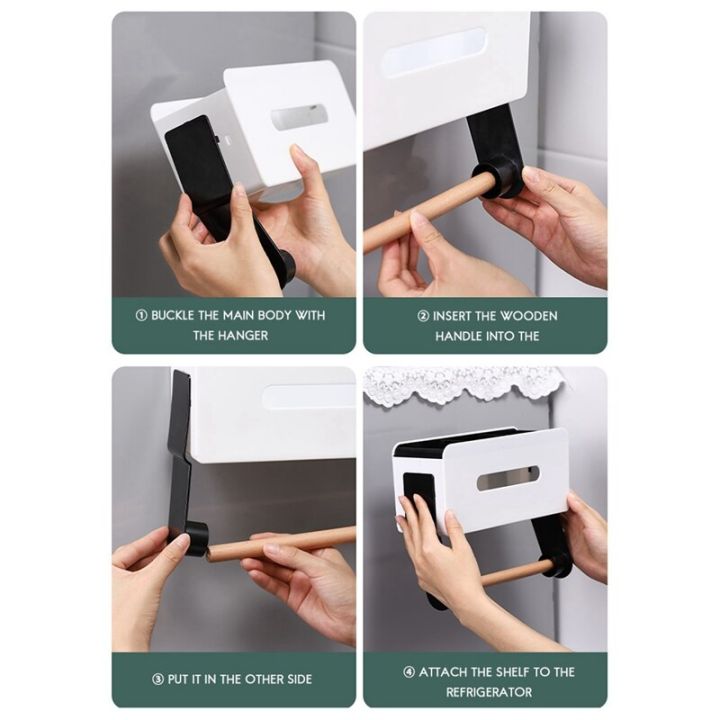 ① BUCKLE THE MAIN BODY WITH THE HANGER

② INSERT THE WOODEN HANDLE INTO THE

③ PUT IT IN THE OTHER SIDE

④ ATTACH THE SHELF TO THE REFRIGERATOR