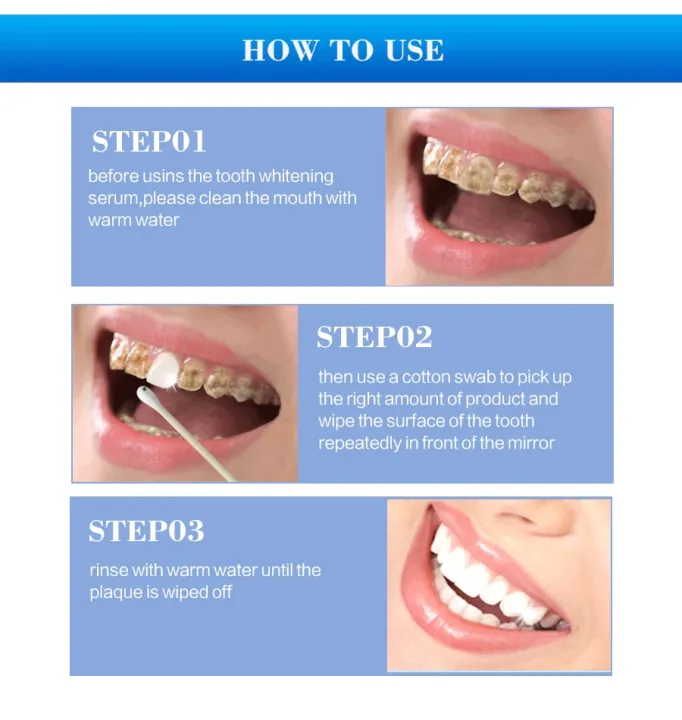 HOW TO USE

STEP01

before usins the tooth whitening serum,please clean the mouth with warm water

STEP02

then use a cotton swab to pick up the right amount of product and wipe the surface of the tooth repeatedly in front of the mirror

STEP03

rinse with warm water until the plaque is wiped off