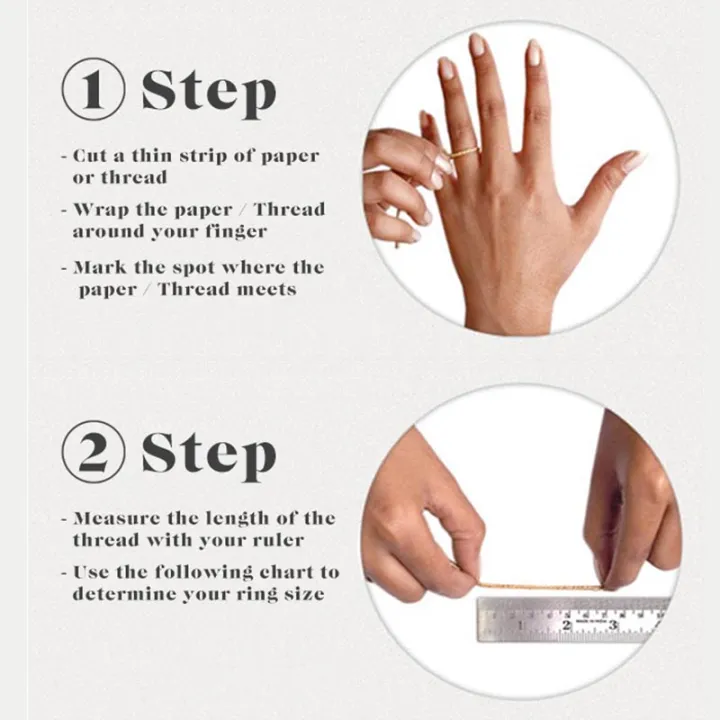 ① Step

- Cut a thin strip of paper or thread

- Wrap the paper / Thread around your finger

- Mark the spot where the paper / Thread meets

② Step

- Measure the length of the thread with your ruler

- Use the following chart to determine your ring size

1 2 3