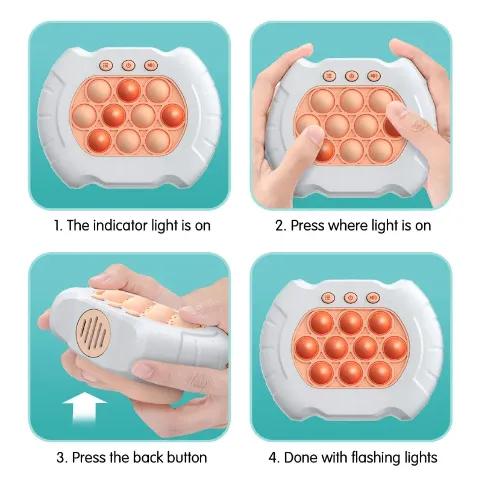 1. The indicator light is on

2. Press where light is on

3. Press the back button

4. Done with flashing lights