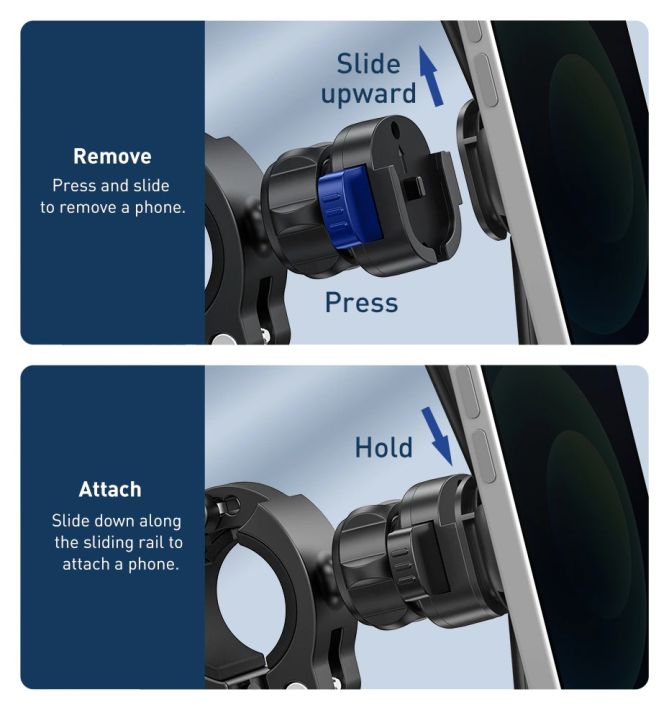 Remove

Press and slide to remove a phone.

Slide upward

Press

Attach

Slide down along the sliding rail to attach a phone.

Hold