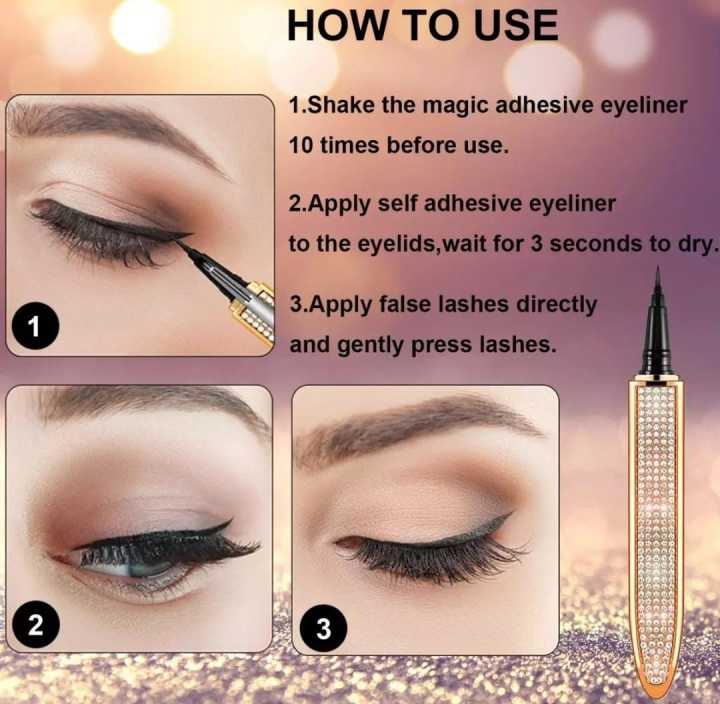 HOW TO USE

1.Shake the magic adhesive eyeliner 10 times before use.

2.Apply self adhesive eyeliner to the eyelids,wait for 3 seconds to dry.

3.Apply false lashes directly and gently press lashes.

1

2

3