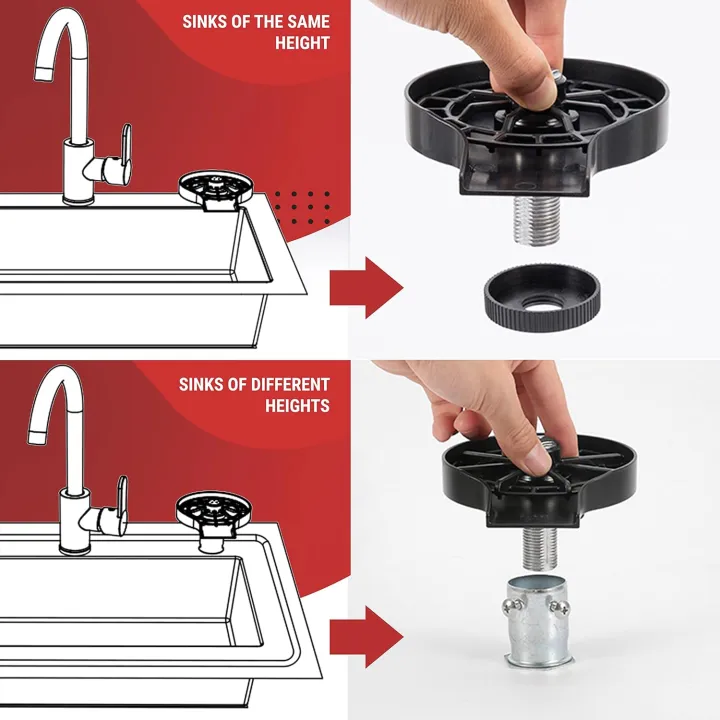 SINKS OF THE SAME HEIGHT

SINKS OF DIFFERENT HEIGHTS