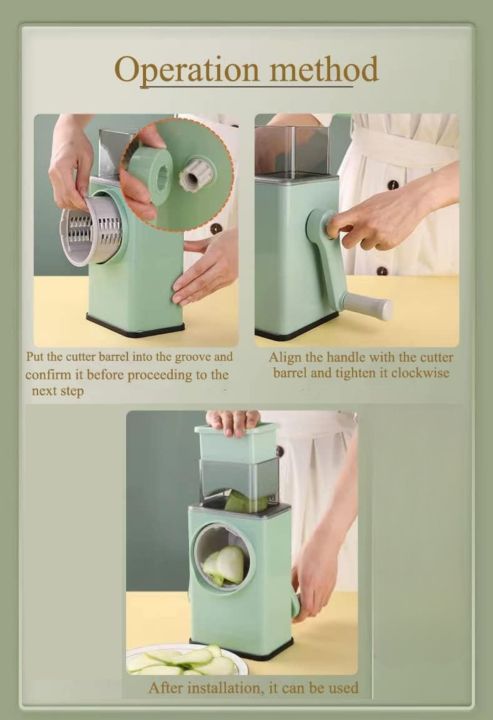 Operation method

Put the cutter barrel into the groove and confirm it before proceeding to the next step

Align the handle with the cutter barrel and tighten it clockwise

After installation, it can be used