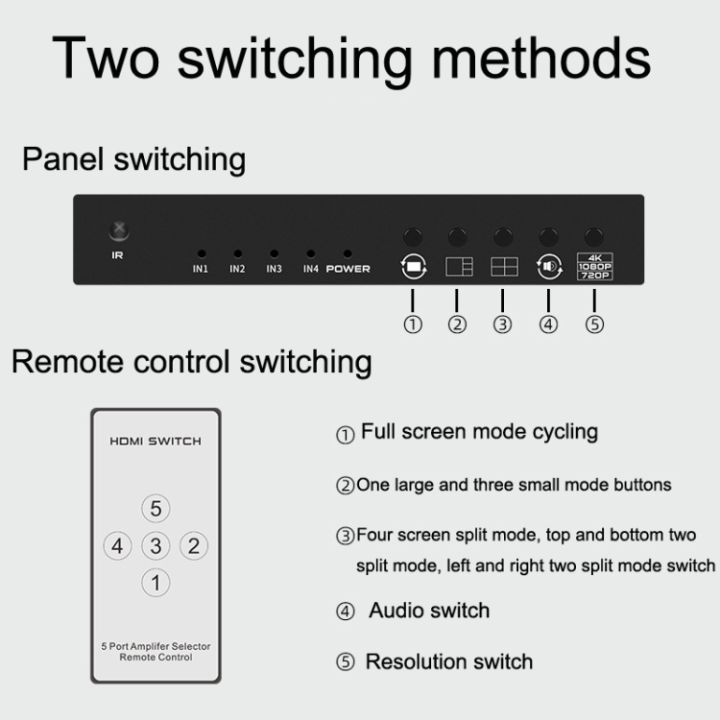 Two switching methods

Panel switching

IR

IN1 IN2 IN3 IN4 POWER

4K
1080P
720P

① ② ③ ④ ⑤

Remote control switching

HDMI SWITCH

5

4 3 2

1

5 Port Amplifer Selector Remote Control

① Full screen mode cycling

②One large and three small mode buttons

③Four screen split mode, top and bottom two split mode, left and right two split mode switch

④ Audio switch

⑤ Resolution switch