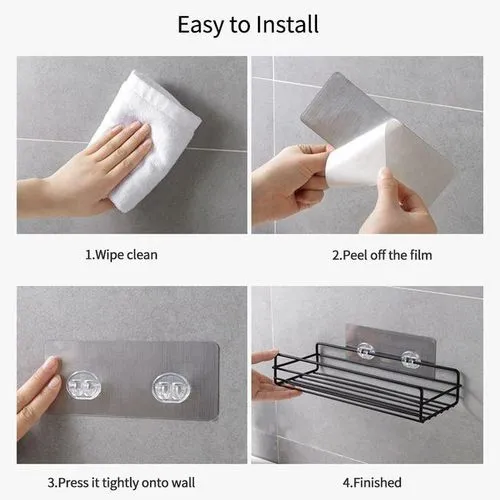 Easy to Install

1.Wipe clean

2.Peel off the film

3.Press it tightly onto wall

4.Finished