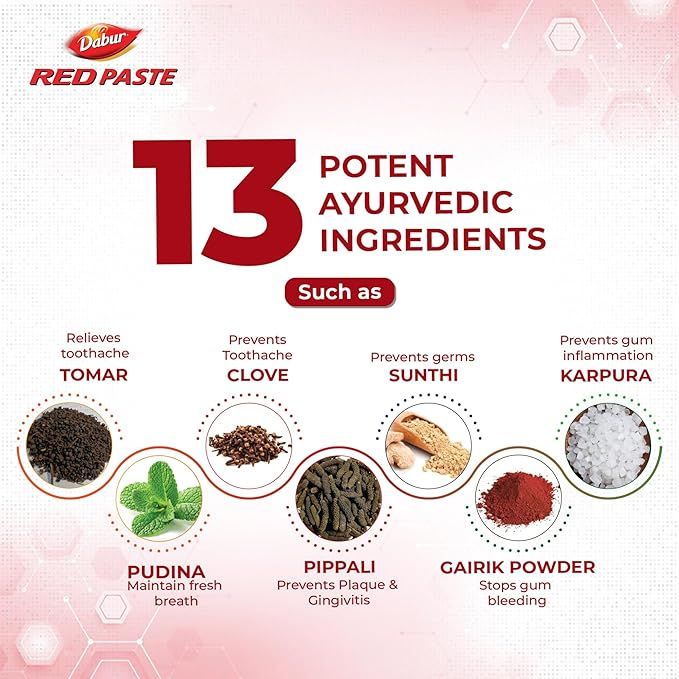 Dabur
RED PASTE

13 POTENT AYURVEDIC INGREDIENTS

Such as

Relieves toothache
TOMAR

Prevents Toothache
CLOVE

Prevents germs
SUNTHI

Prevents gum inflammation
KARPURA

PUDINA
Maintain fresh breath

PIPPALI
Prevents Plaque & Gingivitis

GAIRIK POWDER
Stops gum bleeding