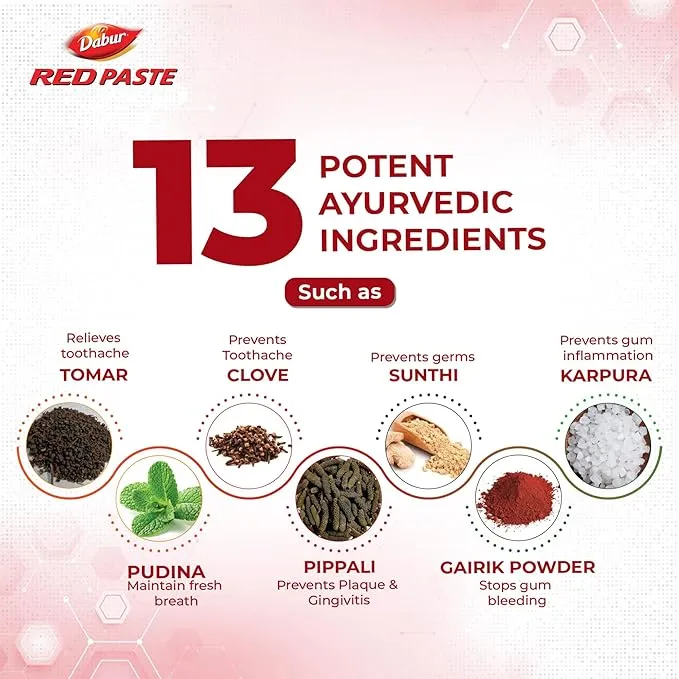 Dabur
RED PASTE

13 POTENT AYURVEDIC INGREDIENTS

Such as

Relieves toothache
TOMAR

Prevents Toothache
CLOVE

Prevents germs
SUNTHI

Prevents gum inflammation
KARPURA

PUDINA
Maintain fresh breath

PIPPALI
Prevents Plaque & Gingivitis

GAIRIK POWDER
Stops gum bleeding