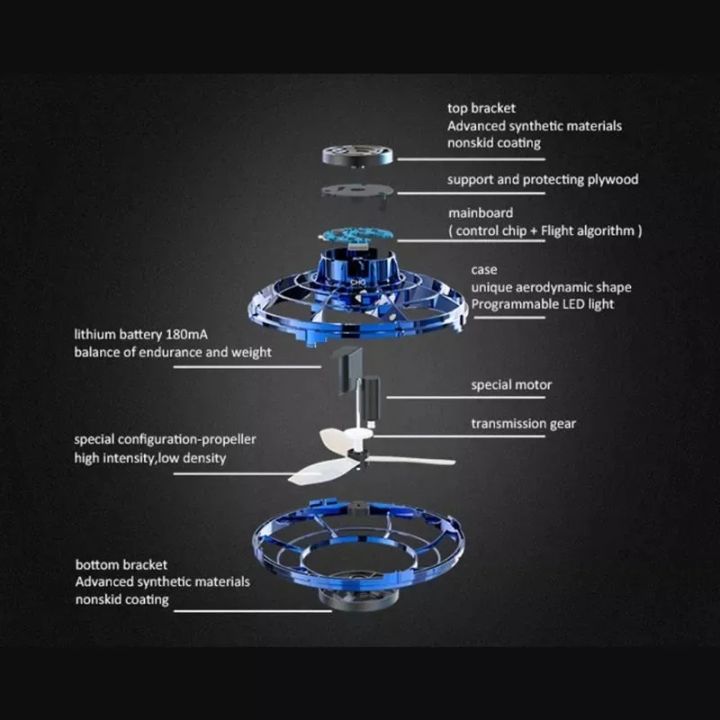 top bracket
Advanced synthetic materials
nonskid coating

support and protecting plywood

mainboard
( control chip + Flight algorithm )

case
unique aerodynamic shape
Programmable LED light

lithium battery 180mA
balance of endurance and weight

special motor

transmission gear

special configuration-propeller
high intensity,low density

bottom bracket
Advanced synthetic materials
nonskid coating