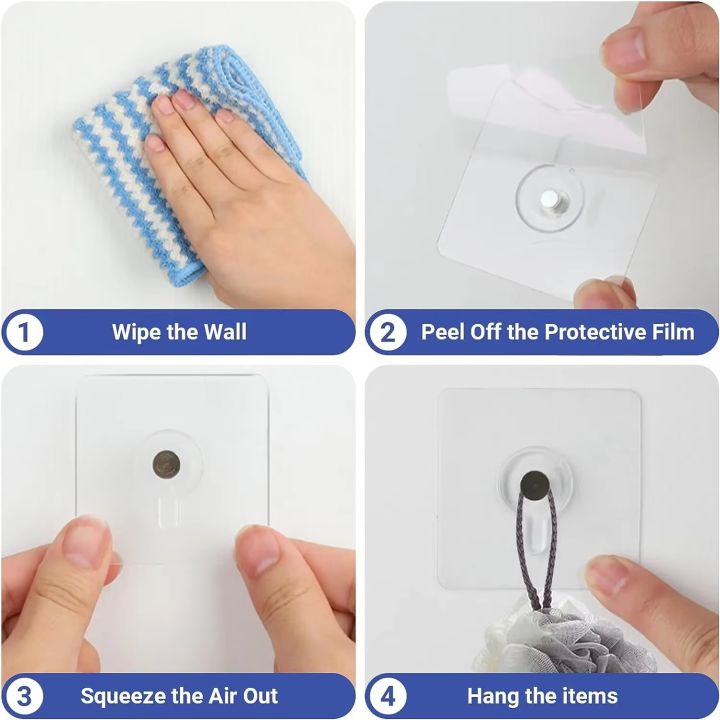 1 Wipe the Wall

2 Peel Off the Protective Film

3 Squeeze the Air Out

4 Hang the items