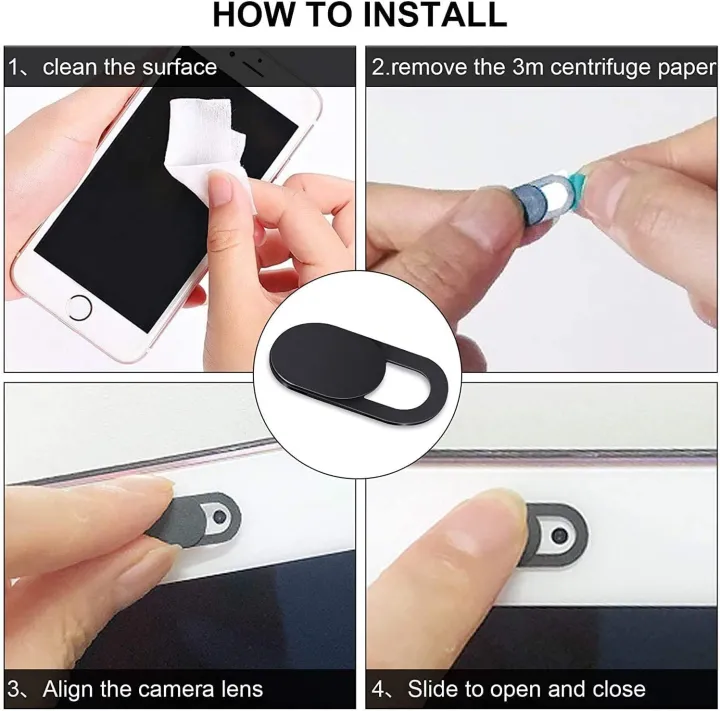 HOW TO INSTALL

1、clean the surface

2.remove the 3m centrifuge paper

3、Align the camera lens

4、Slide to open and close