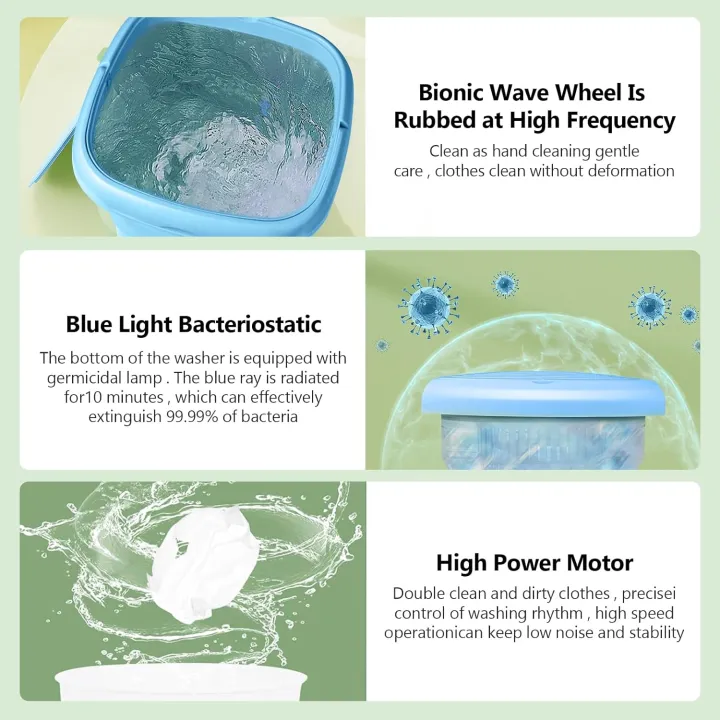 Bionic Wave Wheel Is Rubbed at High Frequency

Clean as hand cleaning gentle care , clothes clean without deformation

Blue Light Bacteriostatic

The bottom of the washer is equipped with germicidal lamp . The blue ray is radiated for10 minutes , which can effectively extinguish 99.99% of bacteria

High Power Motor

Double clean and dirty clothes , precisei control of washing rhythm , high speed operationican keep low noise and stability