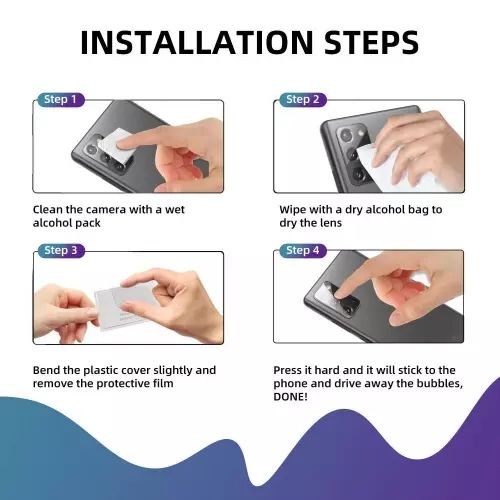 INSTALLATION STEPS

Step 1

Clean the camera with a wet alcohol pack

Step 2

Wipe with a dry alcohol bag to dry the lens

Step 3

Bend the plastic cover slightly and remove the protective film

Step 4

Press it hard and it will stick to the phone and drive away the bubbles, DONE!