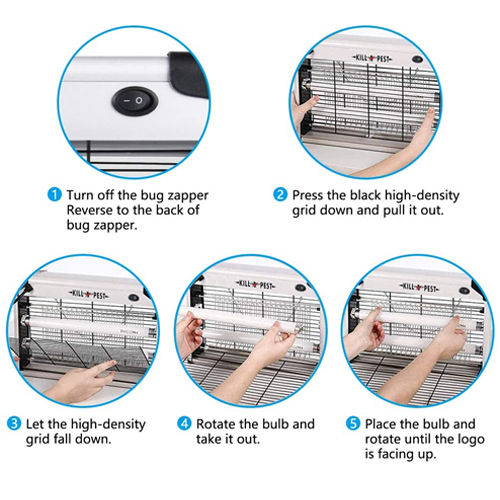 KILL PEST

1 Turn off the bug zapper Reverse to the back of bug zapper.

2 Press the black high-density grid down and pull it out.

KILL PEST

KILL PEST

KILL PEST

3 Let the high-density grid fall down.

4 Rotate the bulb and take it out.

5 Place the bulb and rotate until the logo is facing up.