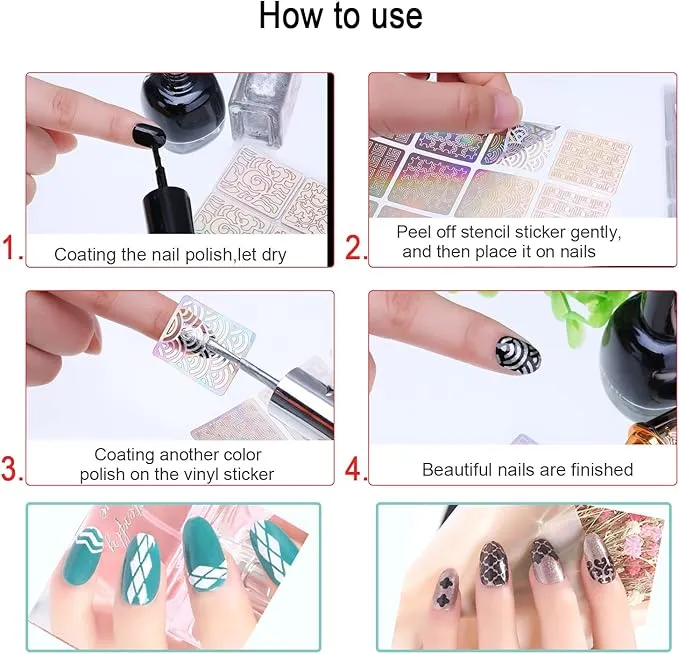 How to use

1. Coating the nail polish,let dry

2. Peel off stencil sticker gently, and then place it on nails

3. Coating another color polish on the vinyl sticker

4. Beautiful nails are finished