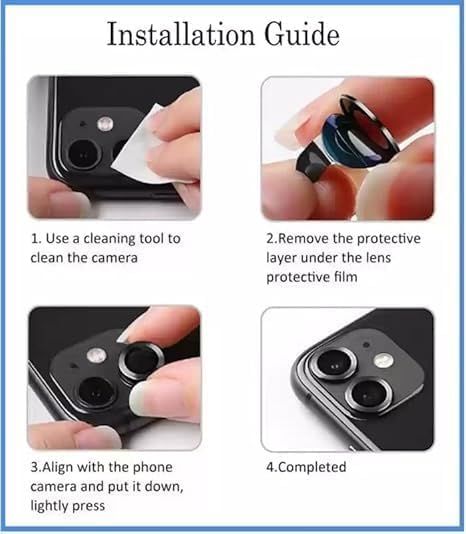 Installation Guide

1. Use a cleaning tool to clean the camera

2.Remove the protective layer under the lens protective film

3.Align with the phone camera and put it down, lightly press

4.Completed