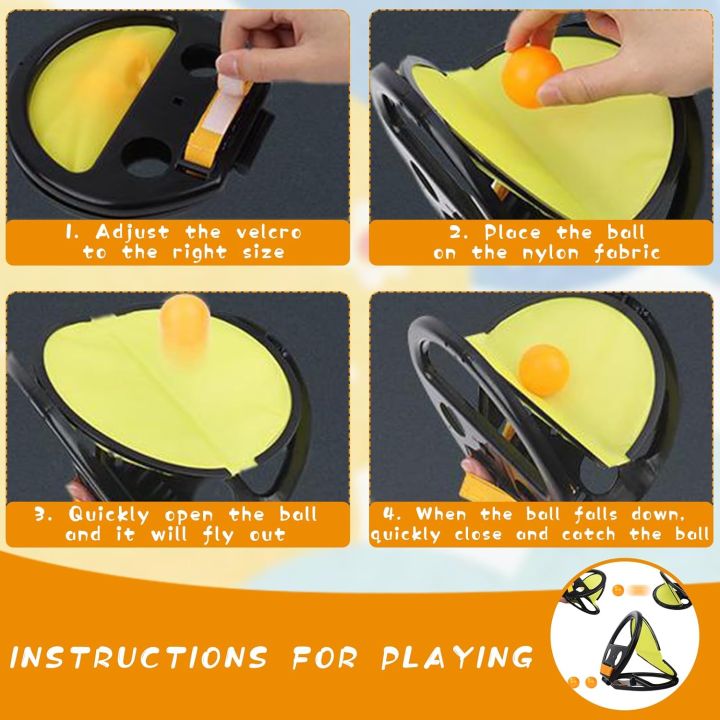 1. Adjust the velcro to the right size

2. Place the ball on the nylon fabric

3. Quickly open the ball and it will fly out

4. When the ball falls down, quickly close and catch the ball

INSTRUCTIONS FOR PLAYING