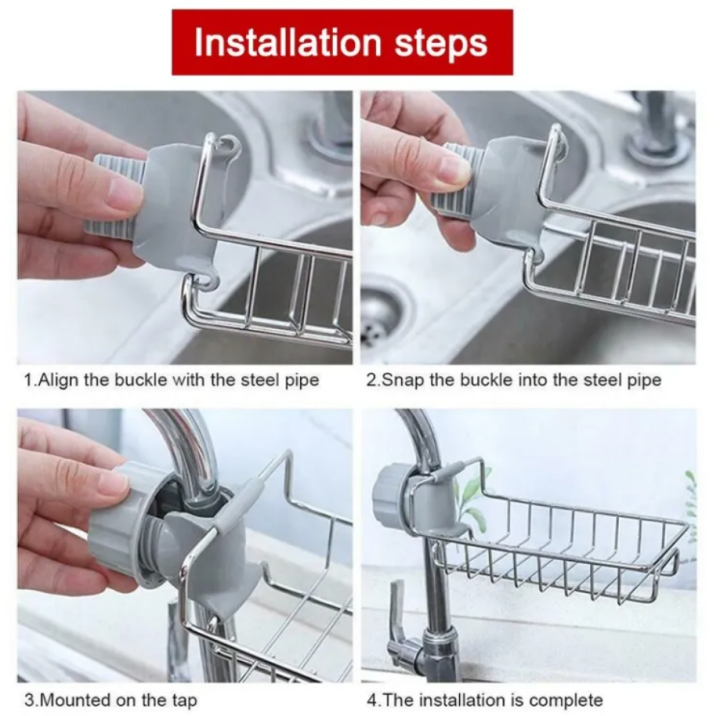 Installation steps

1.Align the buckle with the steel pipe

2.Snap the buckle into the steel pipe

3.Mounted on the tap

4.The installation is complete