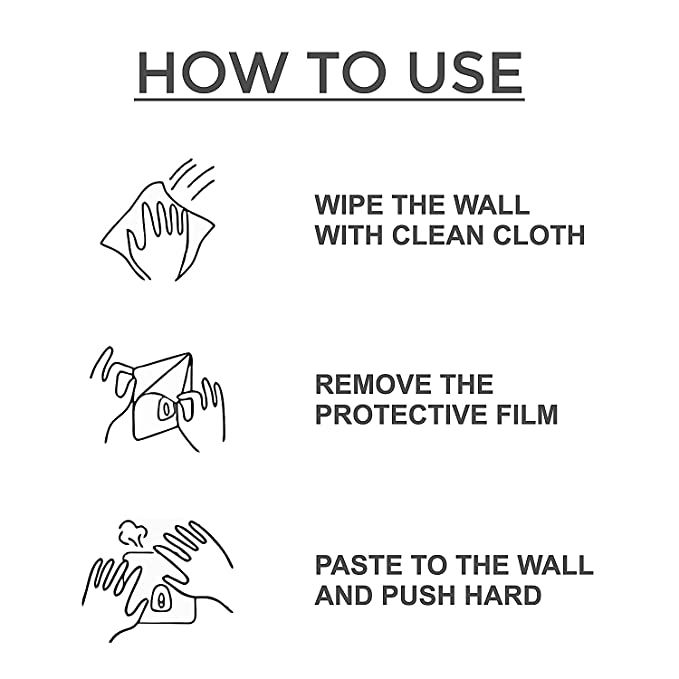 HOW TO USE

WIPE THE WALL WITH CLEAN CLOTH

REMOVE THE PROTECTIVE FILM

PASTE TO THE WALL AND PUSH HARD