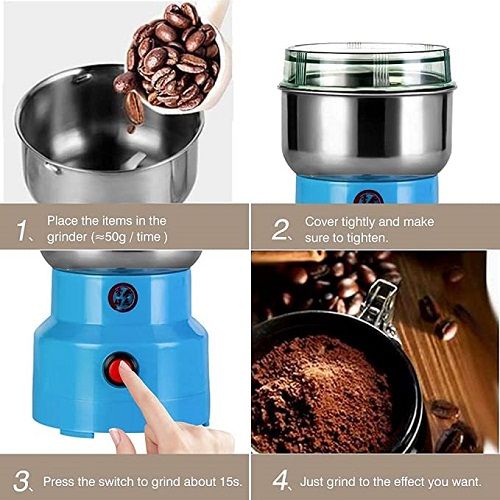 1、 Place the items in the grinder (≈50g / time )

2、 Cover tightly and make sure to tighten.

3、 Press the switch to grind about 15s.

4、 Just grind to the effect you want.