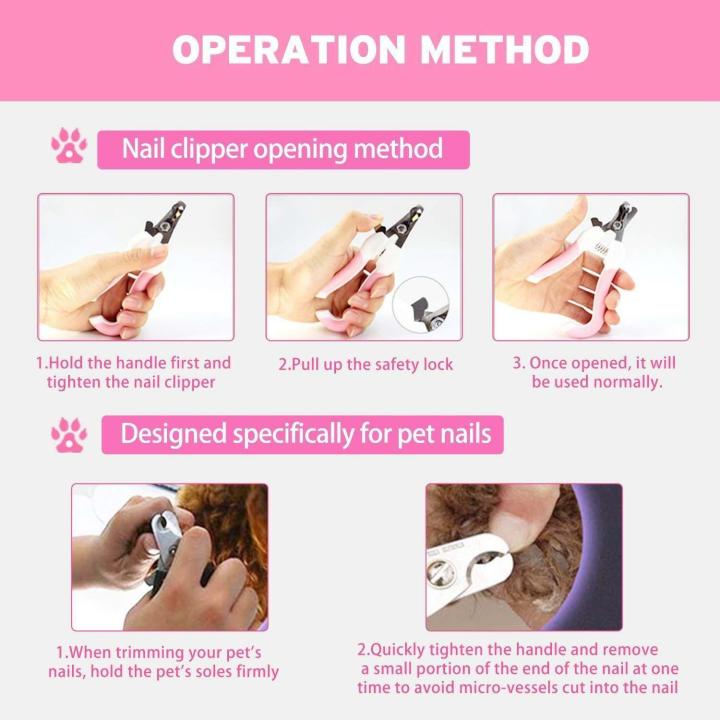 OPERATION METHOD

Nail clipper opening method

1.Hold the handle first and tighten the nail clipper

2.Pull up the safety lock

3. Once opened, it will be used normally.

Designed specifically for pet nails

1.When trimming your pet's nails, hold the pet's soles firmly

2.Quickly tighten the handle and remove a small portion of the end of the nail at one time to avoid micro-vessels cut into the nail