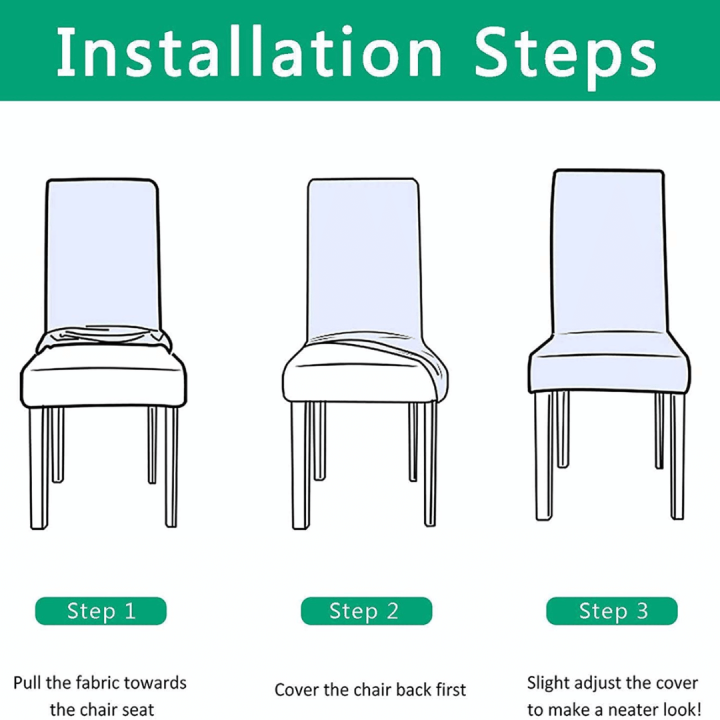 Installation Steps

Step 1

Pull the fabric towards the chair seat

Step 2

Cover the chair back first

Step 3

Slight adjust the cover to make a neater look!