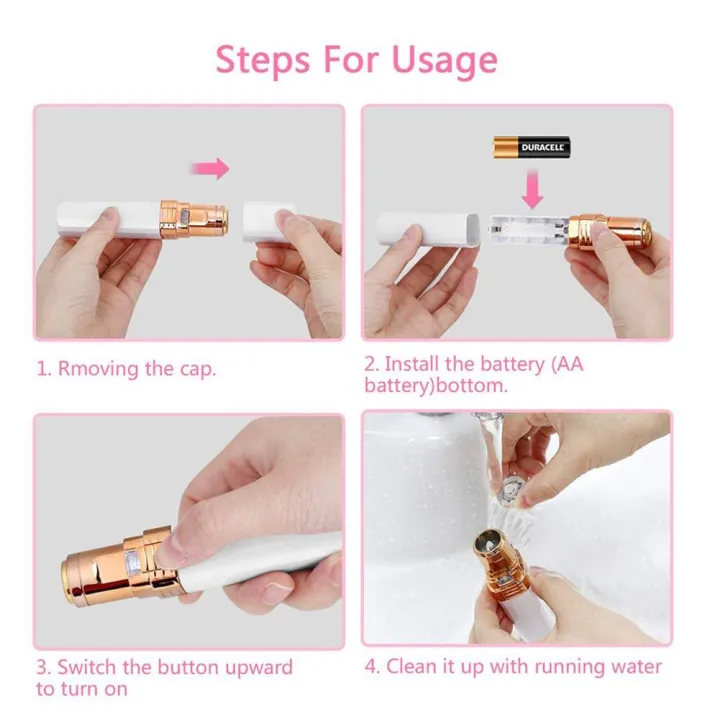 Steps For Usage

DURACELL

1. Rmoving the cap.

2. Install the battery (AA battery)bottom.

3. Switch the button upward to turn on

4. Clean it up with running water