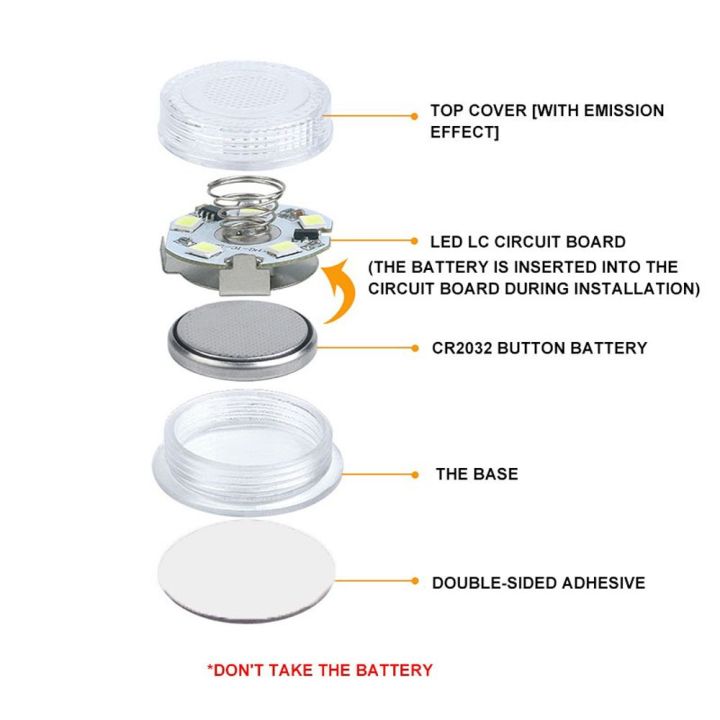 TOP COVER [WITH EMISSION EFFECT]

LED LC CIRCUIT BOARD
(THE BATTERY IS INSERTED INTO THE CIRCUIT BOARD DURING INSTALLATION)

CR2032 BUTTON BATTERY

THE BASE

DOUBLE-SIDED ADHESIVE

*DON'T TAKE THE BATTERY