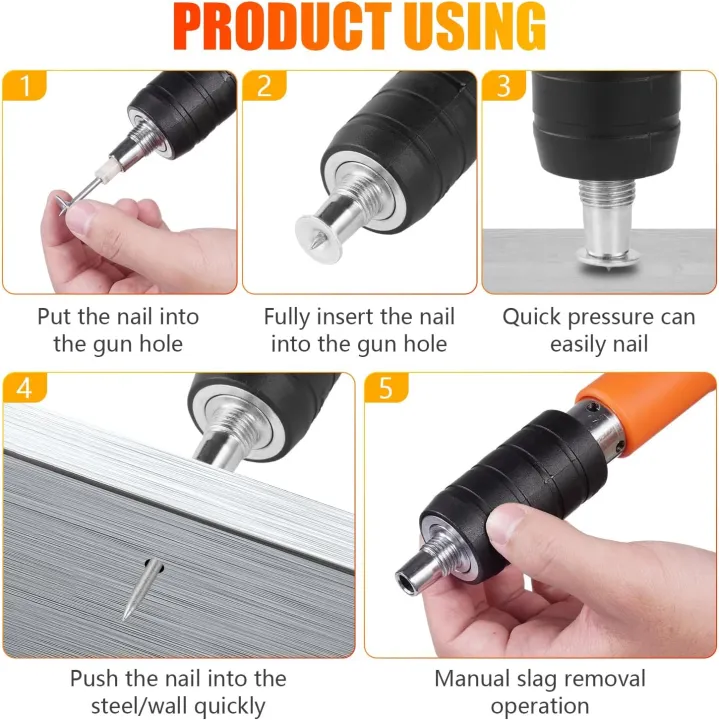 PRODUCT USING

1

Put the nail into the gun hole

2

Fully insert the nail into the gun hole

3

Quick pressure can easily nail

4

Push the nail into the steel/wall quickly

5

Manual slag removal operation